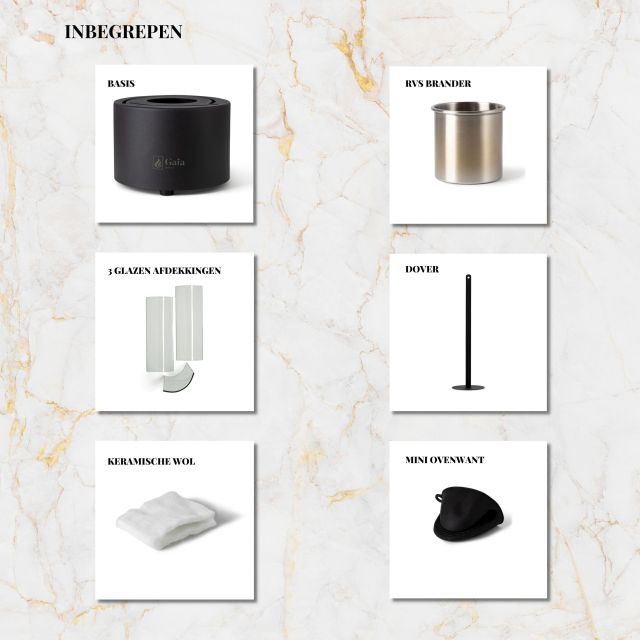 INBEGREPEN

BASIS

Gaia

RVS BRANDER

3 GLAZEN AFDEKKINGEN

DOVER

KERAMISCHE WOL

MINI OVENWANT